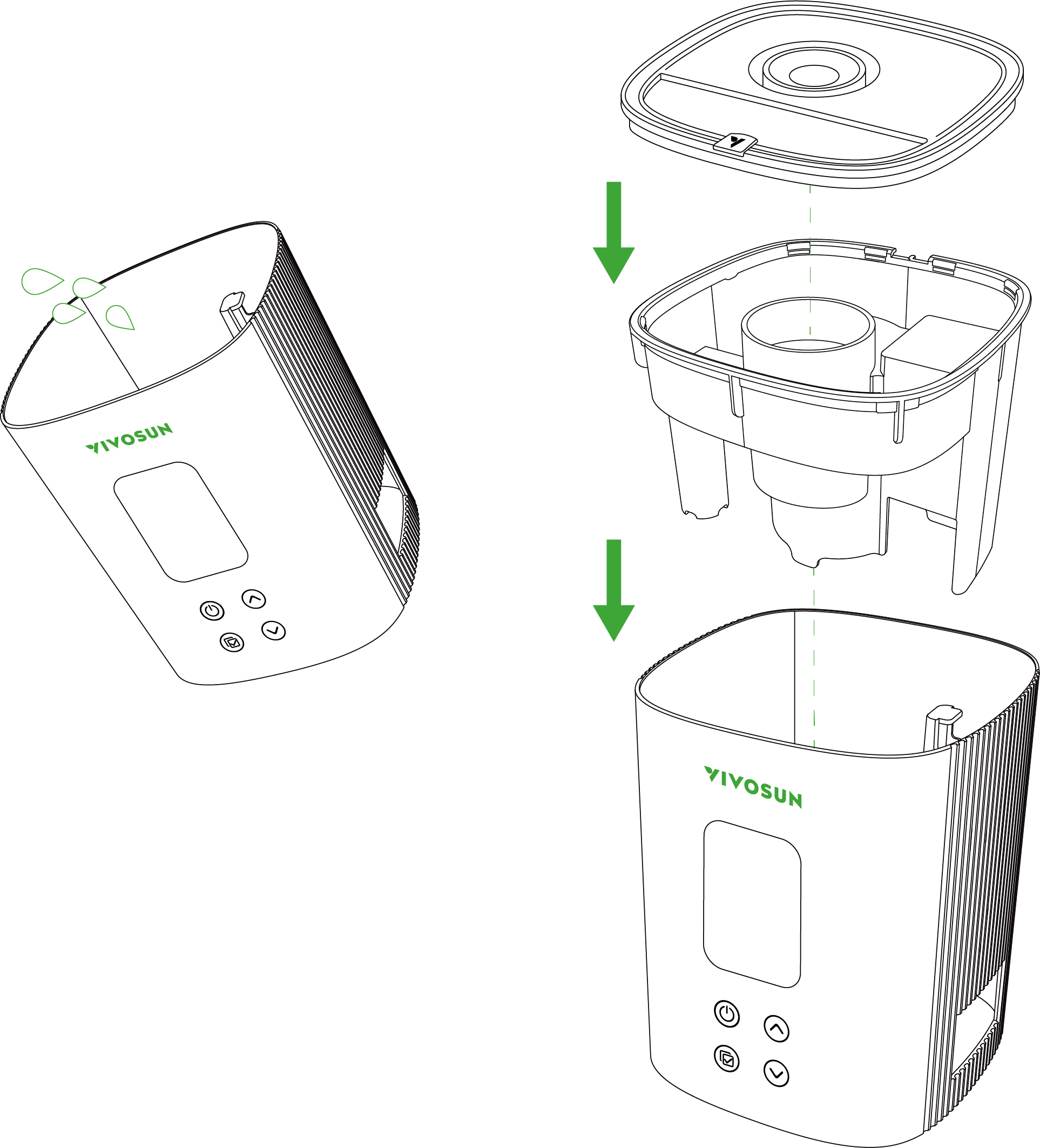 VIVOSUN

VIVOSUN