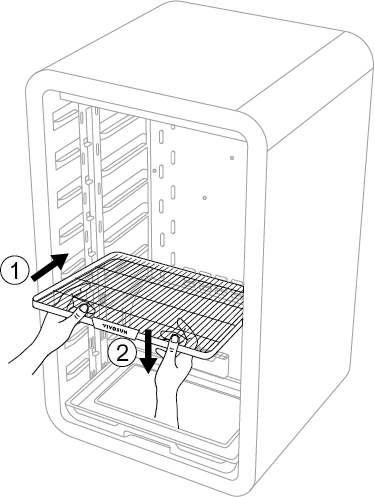 1
VIVOSUN
2