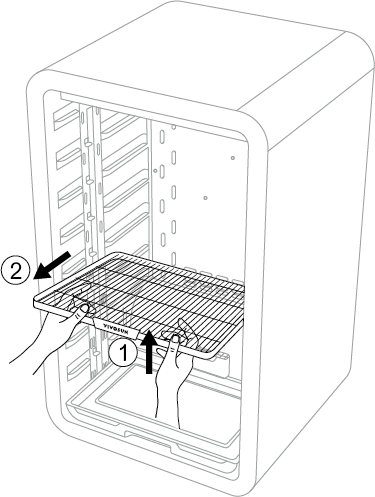 2
VIVOSUN
1