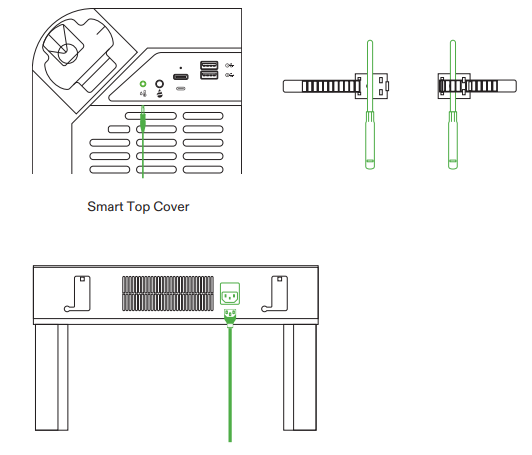 Smart Top Cover