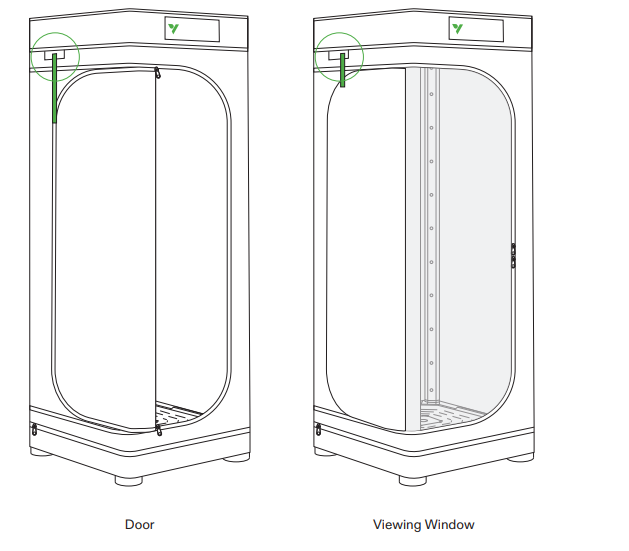 Door

Viewing Window